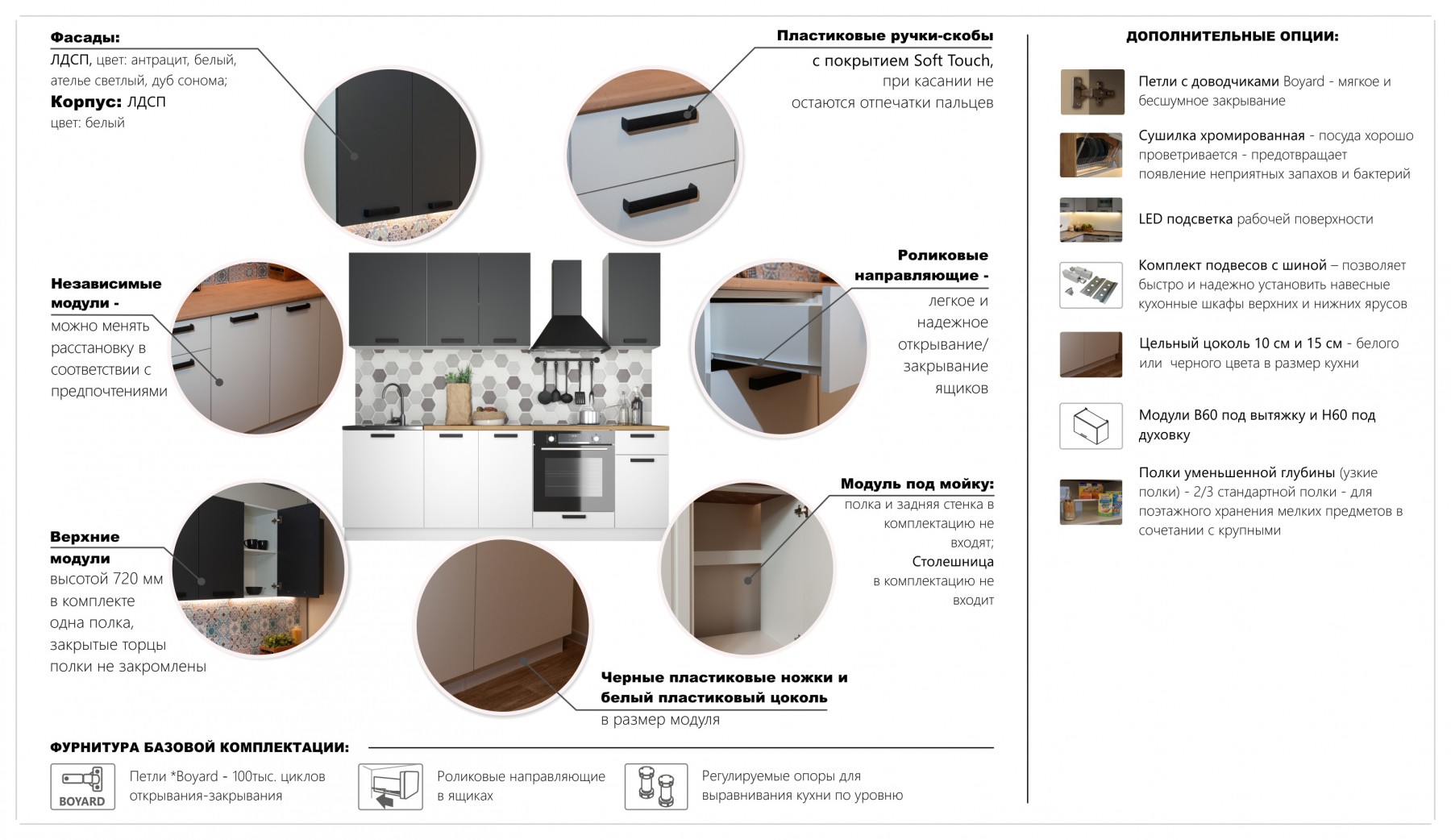 Фасады:
ЛДСП, цвет: антрацит, белый, ателье светлый, дуб сонома;
Корпус: ЛДСП
цвет: белый

Пластиковые ручки-скобы
с покрытием Soft Touch, при касании не остаются отпечатки пальцев

Независимые модули - можно менять расстановку в соответствии с предпочтениями

Роликовые направляющие - легкое и надежное открывание/ закрывание ящиков

Верхние модули высотой 720 мм в комплекте одна полка, закрытые торцы полки не закромлены

Модуль под мойку: полка и задняя стенка в комплектацию не входят;
Столешница в комплектацию не входит

Черные пластиковые ножки и белый пластиковый цоколь в размер модуля

ФУРНИТУРА БАЗОВОЙ КОМПЛЕКТАЦИИ:

BOYARD
Петли *Boyard - 100тыс. циклов открывания-закрывания

Роликовые направляющие в ящиках

Регулируемые опоры для выравнивания кухни по уровню

ДОПОЛНИТЕЛЬНЫЕ ОПЦИИ:

Петли с доводчиками Boyard - мягкое и бесшумное закрывание

Сушилка хромированная - посуда хорошо проветривается - предотвращает появление неприятных запахов и бактерий

LED подсветка рабочей поверхности

Комплект подвесов с шиной – позволяет быстро и надежно установить навесные кухонные шкафы верхних и нижних ярусов

Цельный цоколь 10 см и 15 см - белого или черного цвета в размер кухни

Модули В60 под вытяжку и Н60 под духовку

Полки уменьшенной глубины (узкие полки) - 2/3 стандартной полки - для поэтажного хранения мелких предметов в сочетании с крупными