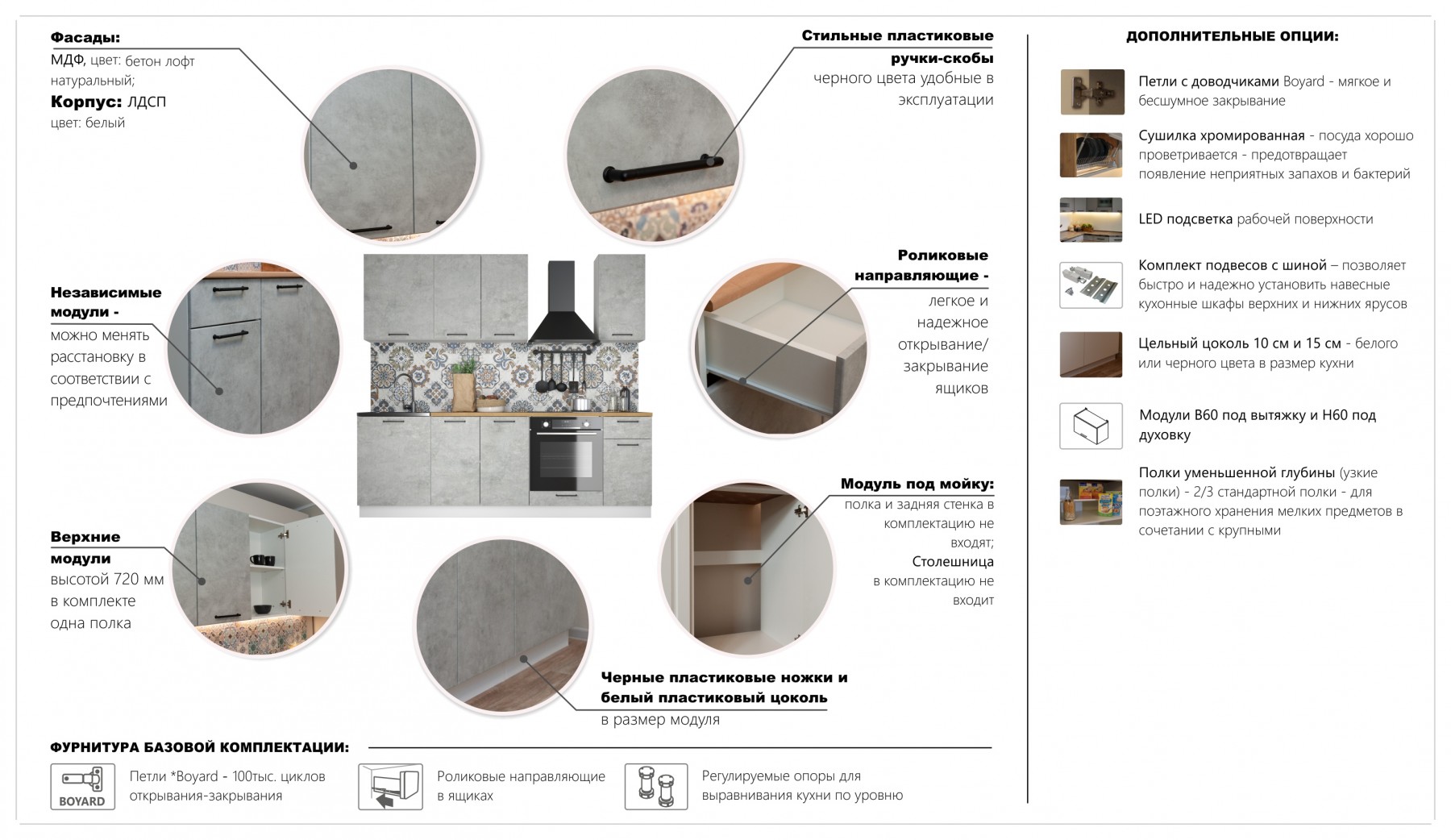 Фасады:
МДФ, цвет: бетон лофт натуральный;
Корпус: ЛДСП
цвет: белый

Стильные пластиковые ручки-скобы
черного цвета удобные в эксплуатации

Независимые модули -
можно менять расстановку в соответствии с предпочтениями

Роликовые направляющие -
легкое и надежное открывание/ закрывание ящиков

Верхние модули
высотой 720 мм в комплекте одна полка

Модуль под мойку:
полка и задняя стенка в комплектацию не входят;
Столешница
в комплектацию не входит

Черные пластиковые ножки и белый пластиковый цоколь
в размер модуля

ФУРНИТУРА БАЗОВОЙ КОМПЛЕКТАЦИИ:

BOYARD
Петли *Boyard - 100тыс. циклов открывания-закрывания

Роликовые направляющие в ящиках

Регулируемые опоры для выравнивания кухни по уровню

ДОПОЛНИТЕЛЬНЫЕ ОПЦИИ:

Петли с доводчиками Boyard - мягкое и бесшумное закрывание

Сушилка хромированная - посуда хорошо проветривается - предотвращает появление неприятных запахов и бактерий

LED подсветка рабочей поверхности

Комплект подвесов с шиной – позволяет быстро и надежно установить навесные кухонные шкафы верхних и нижних ярусов

Цельный цоколь 10 см и 15 см - белого или черного цвета в размер кухни

Модули В60 под вытяжку и Н60 под духовку

Полки уменьшенной глубины (узкие полки) - 2/3 стандартной полки - для поэтажного хранения мелких предметов в сочетании с крупными