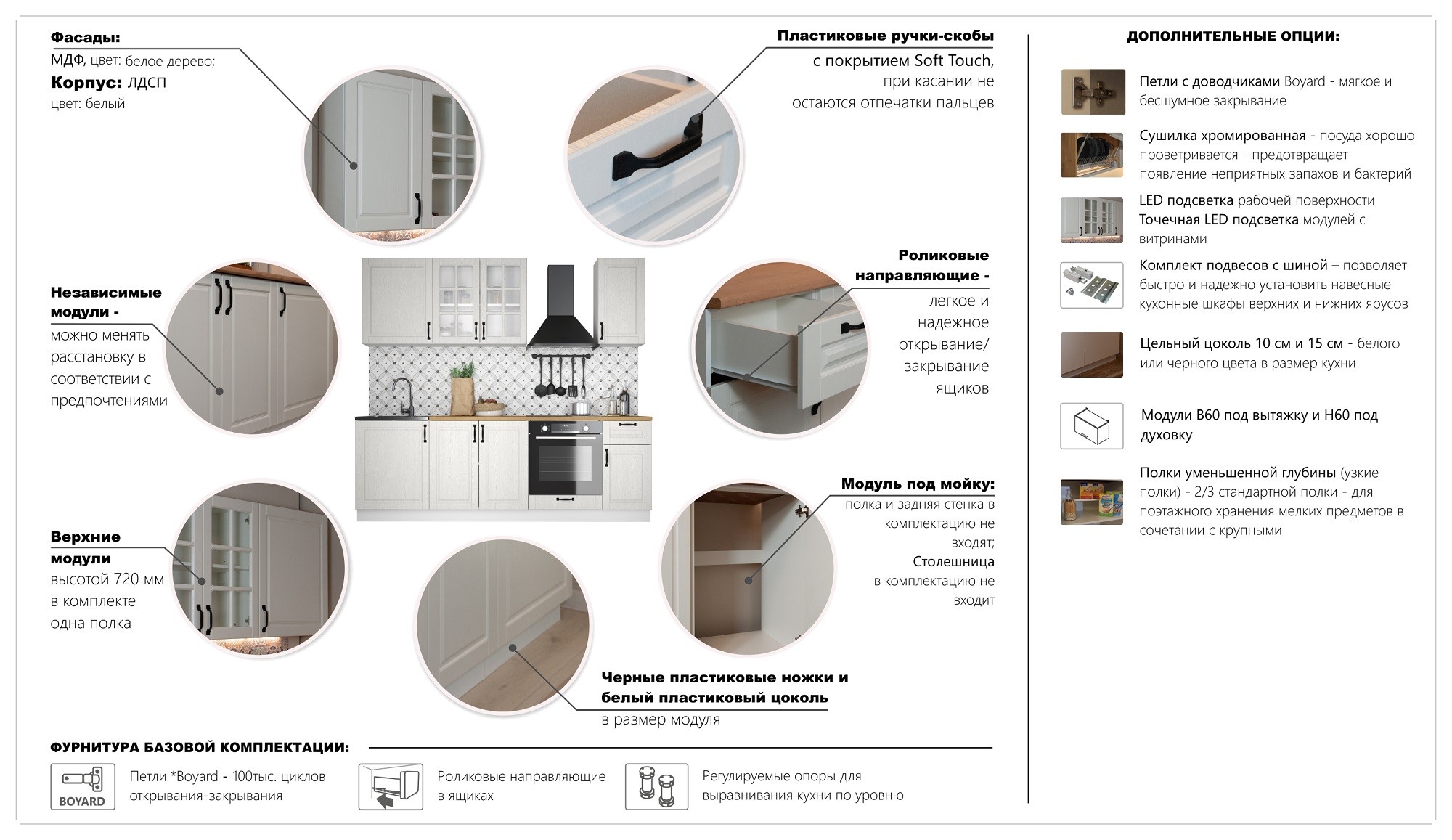 Фасады:
МДФ, цвет: белое дерево;
Корпус: ЛДСП
цвет: белый

Пластиковые ручки-скобы
с покрытием Soft Touch, при касании не остаются отпечатки пальцев

Независимые модули -
можно менять расстановку в соответствии с предпочтениями

Роликовые направляющие -
легкое и надежное открывание/ закрывание ящиков

Верхние модули
высотой 720 мм в комплекте одна полка

Модуль под мойку:
полка и задняя стенка в комплектацию не входят;
Столешница
в комплектацию не входит

Черные пластиковые ножки и белый пластиковый цоколь
в размер модуля

ФУРНИТУРА БАЗОВОЙ КОМПЛЕКТАЦИИ:

BOYARD
Петли *Boyard - 100тыс. циклов открывания-закрывания

Роликовые направляющие в ящиках

Регулируемые опоры для выравнивания кухни по уровню

ДОПОЛНИТЕЛЬНЫЕ ОПЦИИ:

Петли с доводчиками Boyard - мягкое и бесшумное закрывание

Сушилка хромированная - посуда хорошо проветривается - предотвращает появление неприятных запахов и бактерий

LED подсветка рабочей поверхности
Точечная LED подсветка модулей с витринами

Комплект подвесов с шиной – позволяет быстро и надежно установить навесные кухонные шкафы верхних и нижних ярусов

Цельный цоколь 10 см и 15 см - белого или черного цвета в размер кухни

Модули В60 под вытяжку и Н60 под духовку

Полки уменьшенной глубины (узкие полки) - 2/3 стандартной полки - для поэтажного хранения мелких предметов в сочетании с крупными