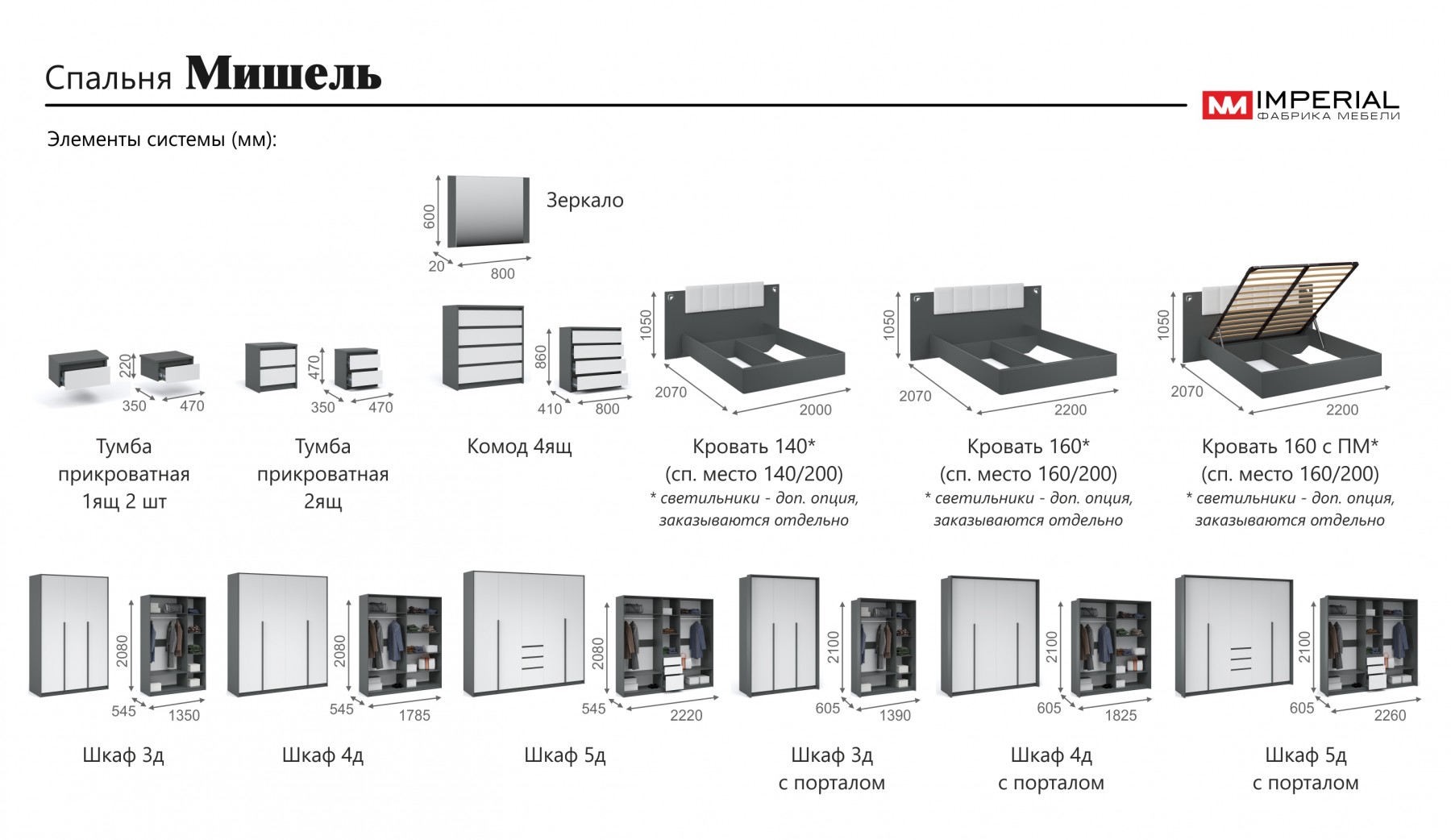 Спальня Мишель

IMPERIAL
ФАБРИКА МЕБЕЛИ

Элементы системы (мм):

600
20
800
Зеркало

220
350
470
Тумба прикроватная 1ящ 2 шт

470
350
470
Тумба прикроватная 2ящ

860
410
800
Комод 4ящ

1050
2070
2000
Кровать 140*
(сп. место 140/200)
* светильники - доп. опция, заказываются отдельно

1050
2070
2200
Кровать 160*
(сп. место 160/200)
* светильники - доп. опция, заказываются отдельно

1050
2070
2200
Кровать 160 с ПМ*
(сп. место 160/200)
* светильники - доп. опция, заказываются отдельно

2080
545
1350
Шкаф 3д

2080
545
1785
Шкаф 4д

2080
545
2220
Шкаф 5д

2100
605
1390
Шкаф 3д с порталом

2100
605
1825
Шкаф 4д с порталом

2100
605
2260
Шкаф 5д с порталом