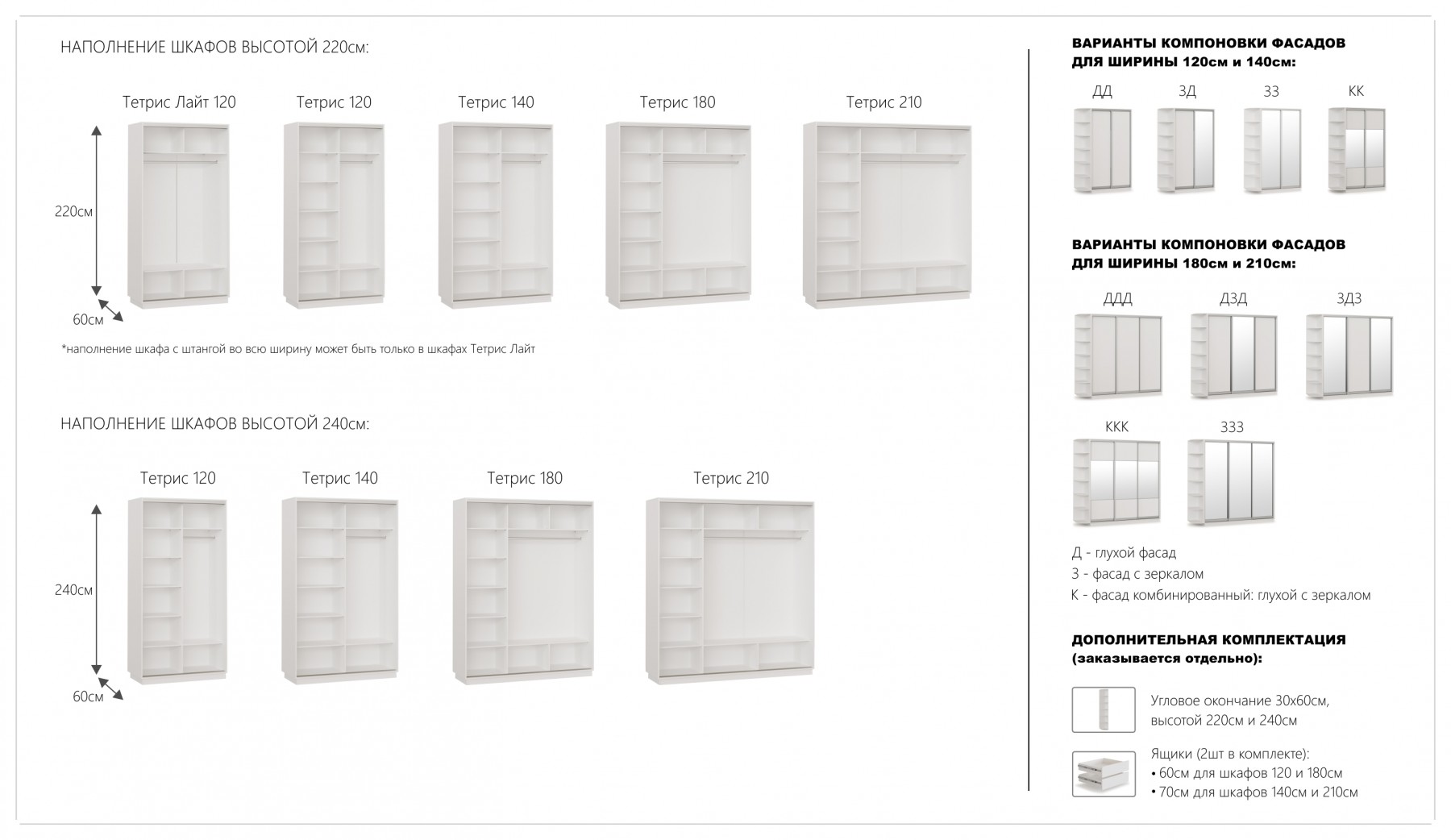 НАПОЛНЕНИЕ ШКАФОВ ВЫСОТОЙ 220см:

Тетрис Лайт 120 Тетрис 120 Тетрис 140 Тетрис 180 Тетрис 210

220см

60см

*наполнение шкафа с штангой во всю ширину может быть только в шкафах Тетрис Лайт

НАПОЛНЕНИЕ ШКАФОВ ВЫСОТОЙ 240см:

Тетрис 120 Тетрис 140 Тетрис 180 Тетрис 210

240см

60см

ВАРИАНТЫ КОМПОНОВКИ ФАСАДОВ ДЛЯ ШИРИНЫ 120см и 140см:

ДД ЗД ЗЗ КК

ВАРИАНТЫ КОМПОНОВКИ ФАСАДОВ ДЛЯ ШИРИНЫ 180см и 210см:

ДДД ДЗД ЗДЗ

ККК ЗЗЗ

Д - глухой фасад
З - фасад с зеркалом
К - фасад комбинированный: глухой с зеркалом

ДОПОЛНИТЕЛЬНАЯ КОМПЛЕКТАЦИЯ (заказывается отдельно):

Угловое окончание 30х60см, высотой 220см и 240см

Ящики (2шт в комплекте):
• 60см для шкафов 120 и 180см
• 70см для шкафов 140см и 210см