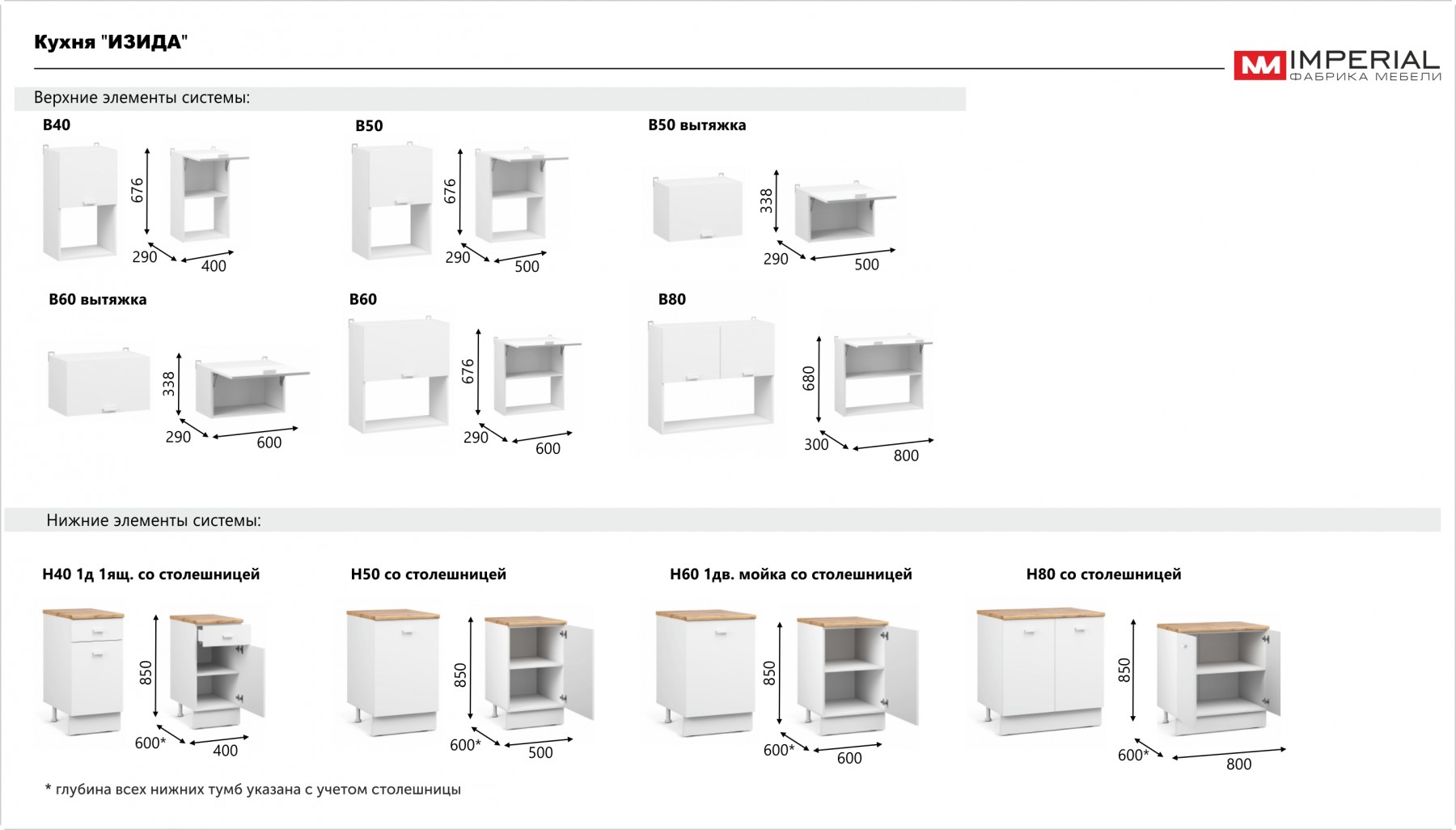 Кухня "ИЗИДА"

IMPERIAL
ФАБРИКА МЕБЕЛИ

Верхние элементы системы:

В40
676
290
400

В50
676
290
500

В50 вытяжка
338
290
500

В60 вытяжка
338
290
600

В60
676
290
600

В80
680
300
800

Нижние элементы системы:

Н40 1д 1ящ. со столешницей
850
600*
400

Н50 со столешницей
850
600*
500

Н60 1дв. мойка со столешницей
850
600*
600

Н80 со столешницей
850
600*
800

* глубина всех нижних тумб указана с учетом столешницы