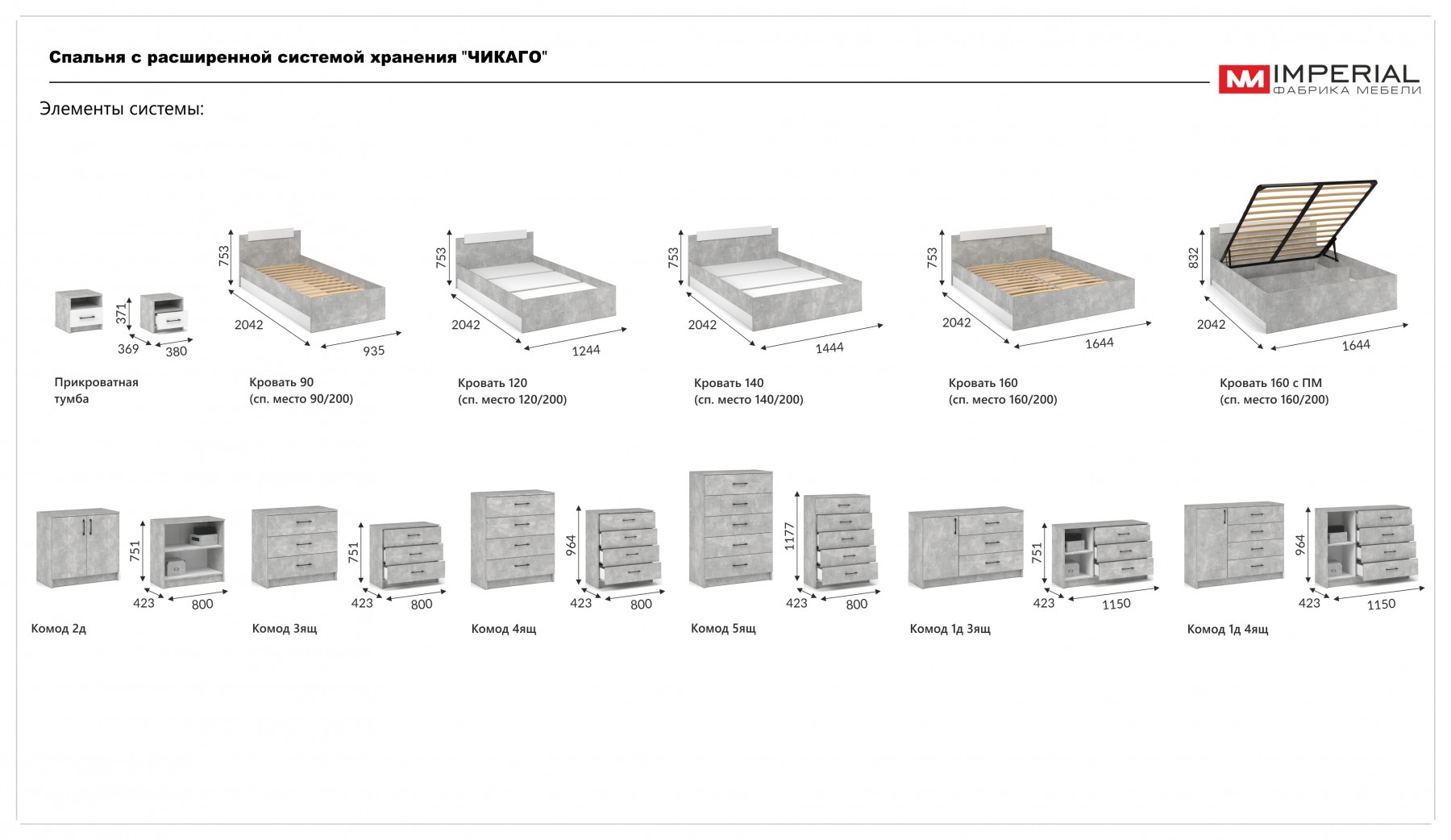 Спальня с расширенной системой хранения "ЧИКАГО"

IMPERIAL
ФАБРИКА МЕБЕЛИ

Элементы системы:

371
369
380
Прикроватная тумба

753
2042
935
Кровать 90
(сп. место 90/200)

753
2042
1244
Кровать 120
(сп. место 120/200)

753
2042
1444
Кровать 140
(сп. место 140/200)

753
2042
1644
Кровать 160
(сп. место 160/200)

832
2042
1644
Кровать 160 с ПМ
(сп. место 160/200)

751
423
800
Комод 2д

751
423
800
Комод 3ящ

964
423
800
Комод 4ящ

1177
423
800
Комод 5ящ

751
423
1150
Комод 1д 3ящ

964
423
1150
Комод 1д 4ящ