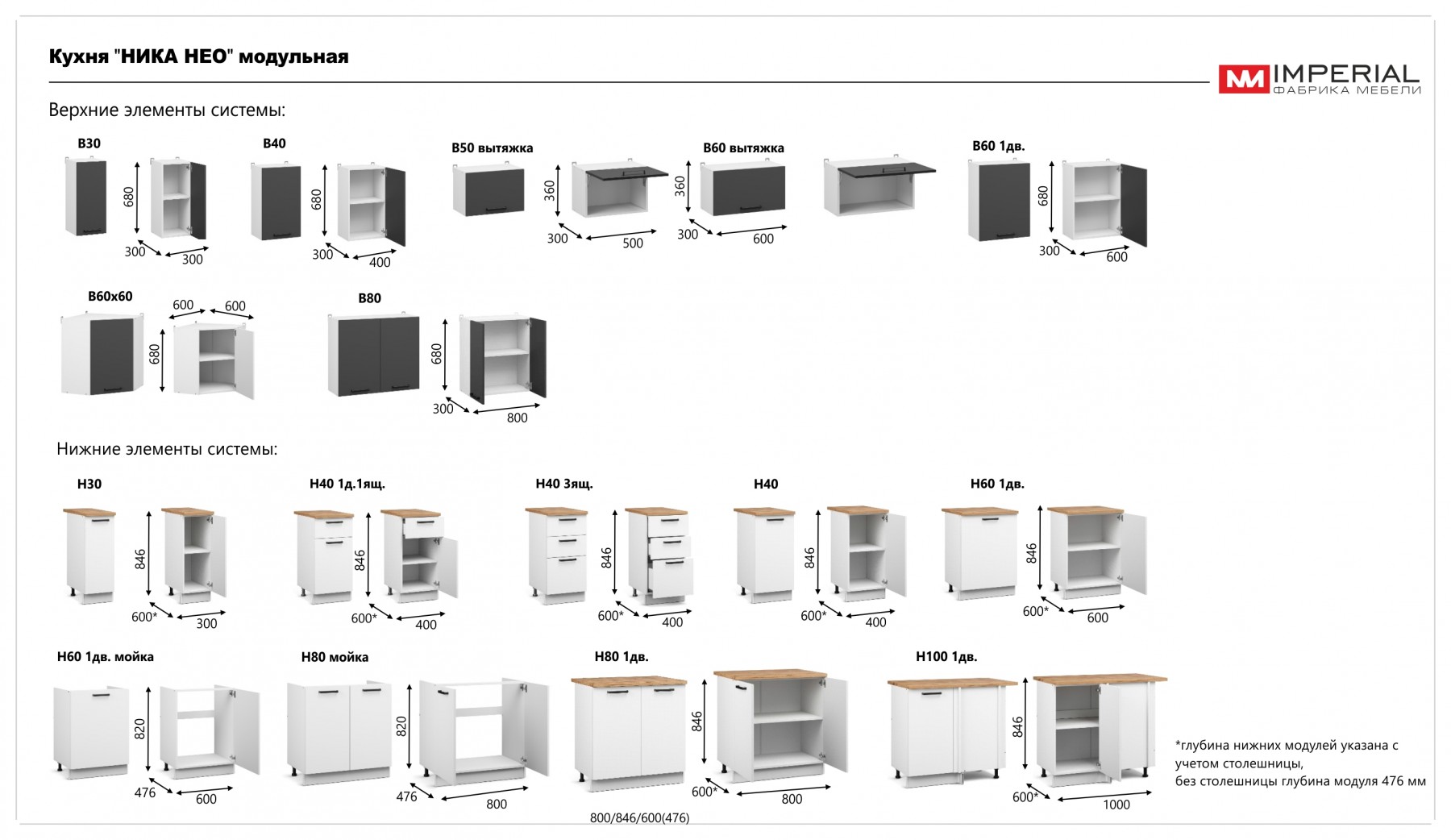 Кухня "НИКА НЕО" модульная

IMPERIAL
ФАБРИКА МЕБЕЛИ

Верхние элементы системы:

В30
680
300
300

В40
680
300
400

В50 вытяжка
360
300
500

В60 вытяжка
360
300
600

В60 1дв.
680
300
600

В60х60
600
600
680

В80
680
300
800

Нижние элементы системы:

Н30
846
600*
300

Н40 1д.1ящ.
846
600*
400

Н40 3ящ.
846
600*
400

Н40
846
600*
400

Н60 1дв.
846
600*
600

Н60 1дв. мойка
820
476
600

Н80 мойка
820
476
800

Н80 1дв.
846
600*
800
800/846/600(476)

Н100 1дв.
846
600*
1000

*глубина нижних модулей указана с учетом столешницы,
без столешницы глубина модуля 476 мм