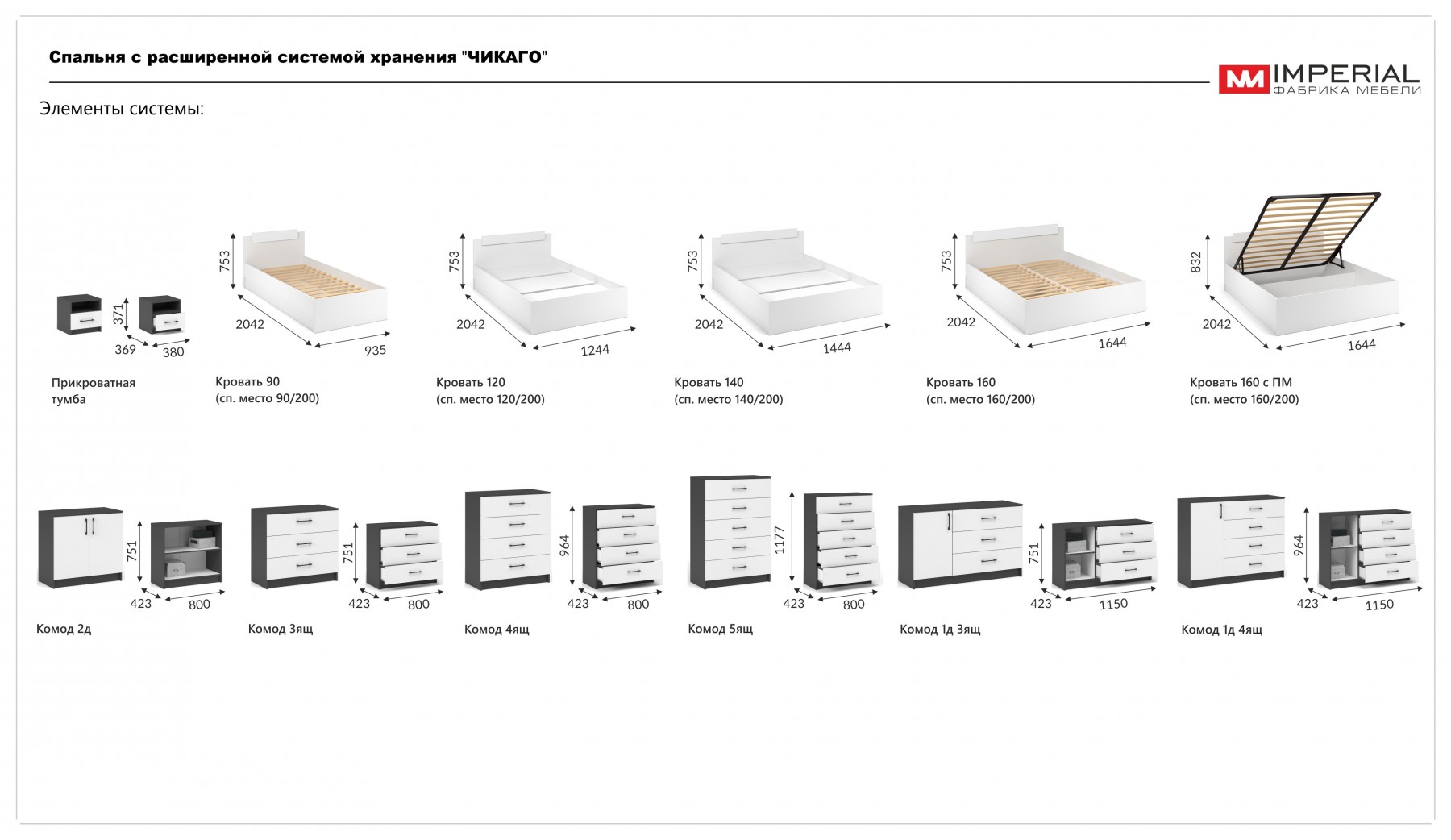 Спальня с расширенной системой хранения "ЧИКАГО"

IMPERIAL
ФАБРИКА МЕБЕЛИ

Элементы системы:

371
369
380
Прикроватная тумба

753
2042
935
Кровать 90
(сп. место 90/200)

753
2042
1244
Кровать 120
(сп. место 120/200)

753
2042
1444
Кровать 140
(сп. место 140/200)

753
2042
1644
Кровать 160
(сп. место 160/200)

832
2042
1644
Кровать 160 с ПМ
(сп. место 160/200)

751
423
800
Комод 2д

751
423
800
Комод 3ящ

964
423
800
Комод 4ящ

1177
423
800
Комод 5ящ

751
423
1150
Комод 1д 3ящ

964
423
1150
Комод 1д 4ящ