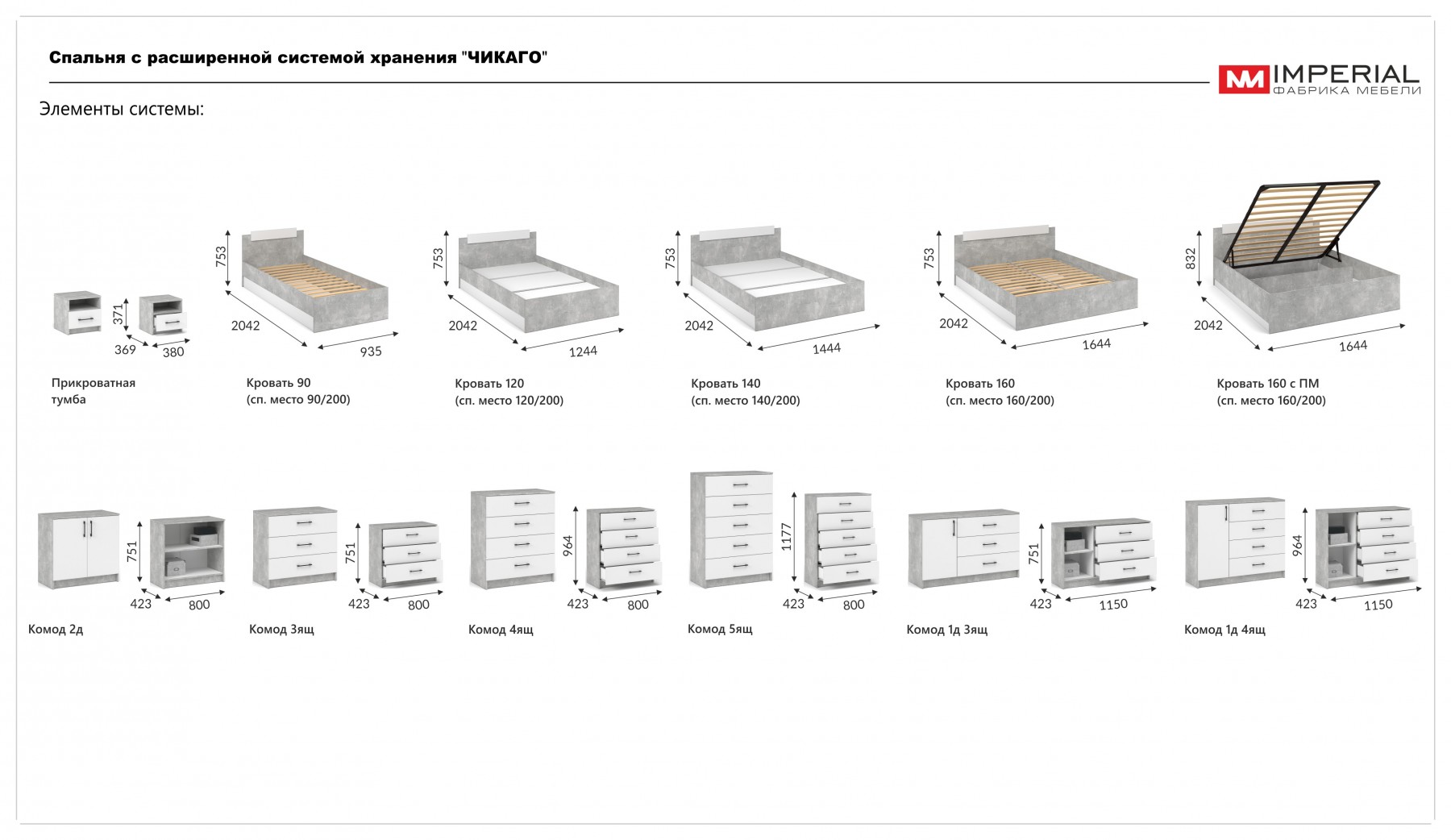 Спальня с расширенной системой хранения "ЧИКАГО"

IMPERIAL
ФАБРИКА МЕБЕЛИ

Элементы системы:

371
369
380
Прикроватная тумба

753
2042
935
Кровать 90
(сп. место 90/200)

753
2042
1244
Кровать 120
(сп. место 120/200)

753
2042
1444
Кровать 140
(сп. место 140/200)

753
2042
1644
Кровать 160
(сп. место 160/200)

832
2042
1644
Кровать 160 с ПМ
(сп. место 160/200)

751
423
800
Комод 2д

751
423
800
Комод 3ящ

964
423
800
Комод 4ящ

1177
423
800
Комод 5ящ

751
423
1150
Комод 1д 3ящ

964
423
1150
Комод 1д 4ящ