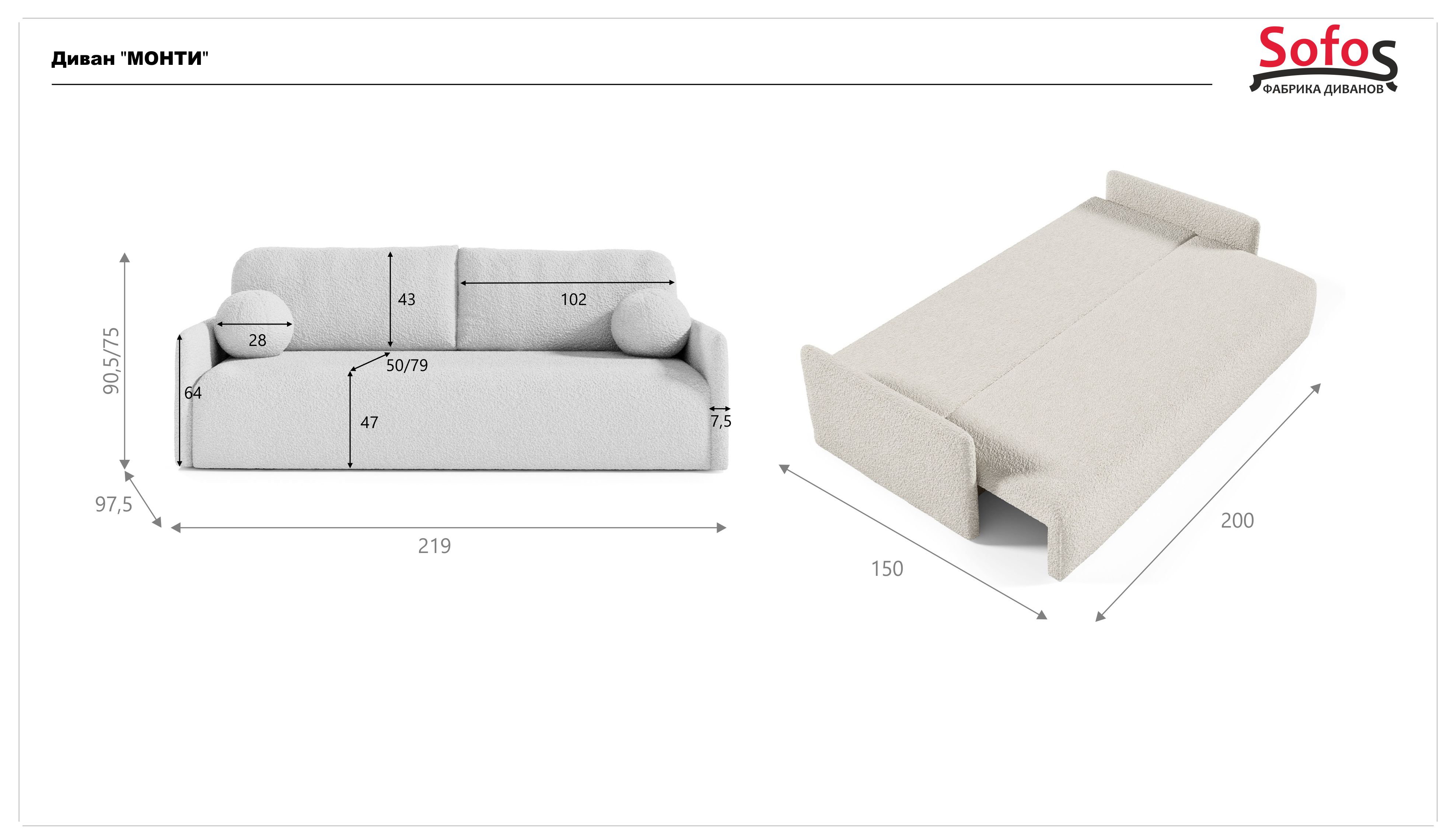 Диван "МОНТИ"

Sofos
ФАБРИКА ДИВАНОВ

90,5/75
43
102
28
50/79
64
47
7,5
97,5
219

150
200