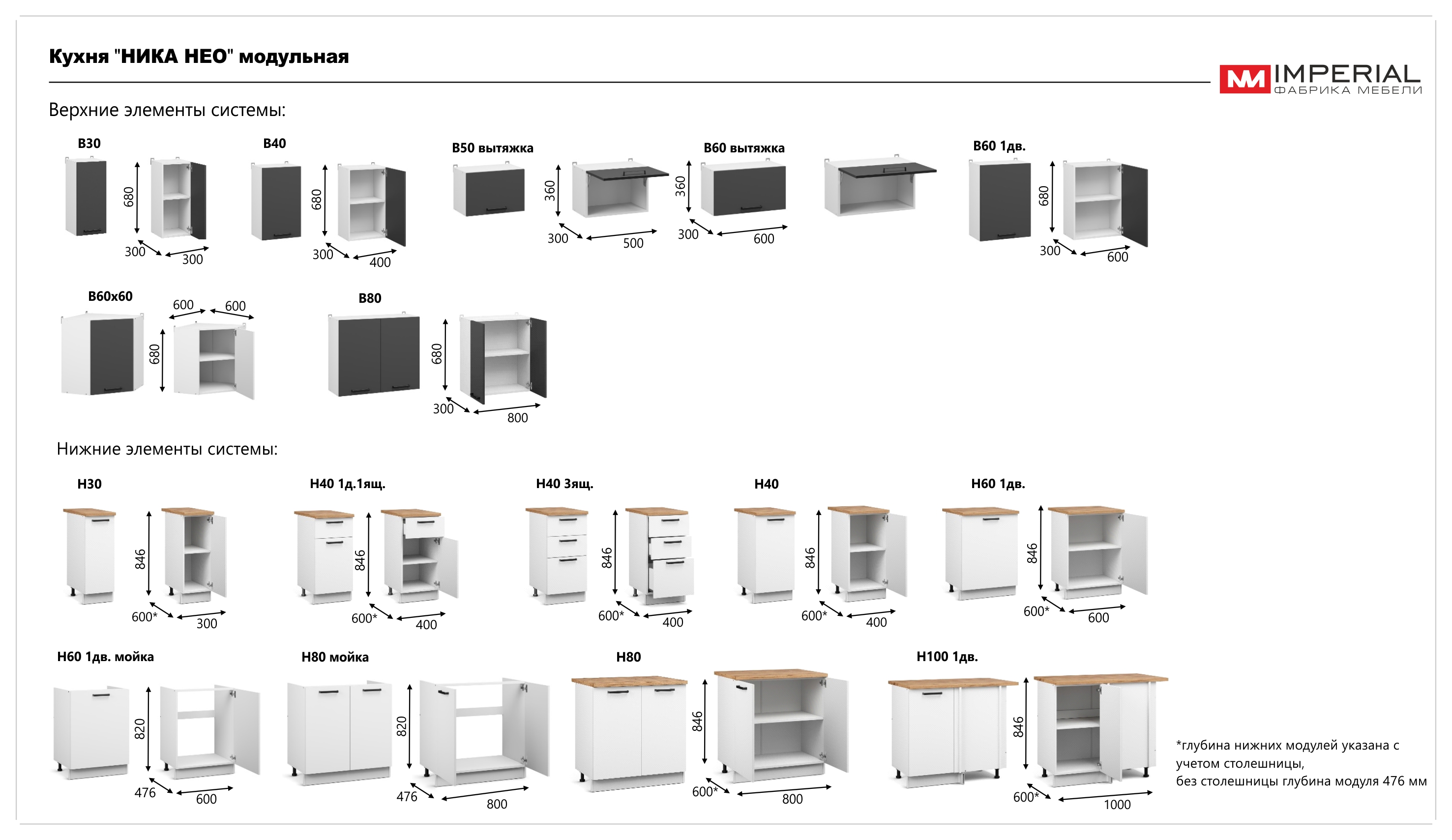 Кухня "НИКА НЕО" модульная

IMPERIAL
ФАБРИКА МЕБЕЛИ

Верхние элементы системы:

В30
680
300
300

В40
680
300
400

В50 вытяжка
360
300
500

В60 вытяжка
360
300
600

В60 1дв.
680
300
600

В60х60
600
600
680

В80
680
300
800

Нижние элементы системы:

Н30
846
600*
300

Н40 1д.1ящ.
846
600*
400

Н40 3ящ.
846
600*
400

Н40
846
600*
400

Н60 1дв.
846
600*
600

Н60 1дв. мойка
820
476
600

Н80 мойка
820
476
800

Н80
846
600*
800

Н100 1дв.
846
600*
1000

*глубина нижних модулей указана с учетом столешницы,
без столешницы глубина модуля 476 мм